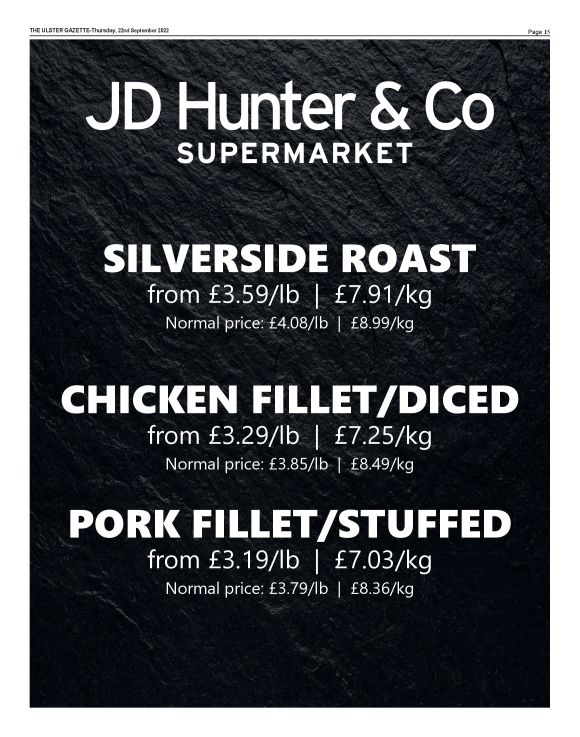 THE ULSTER GAZETTE-Thursday, 22nd September 2022

Page 15

JD Hunter & Co
SUPERMARKET

SILVERSIDE ROAST
from £3.59/lb | £7.91/kg
Normal price: £4.08/lb | £8.99/kg

CHICKEN FILLET/DICED
from £3.29/lb | £7.25/kg
Normal price: £3.85/lb | £8.49/kg

PORK FILLET/STUFFED
from £3.19/lb | £7.03/kg
Normal price: £3.79/lb | £8.36/kg